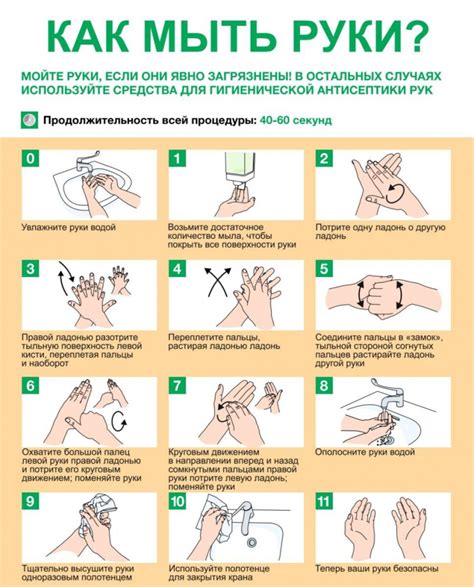 КАК МЫТЬ РУКИ?

МОЙТЕ РУКИ, ЕСЛИ ОНИ ЯВНО ЗАГРЯЗНЕНЫ! В ОСТАЛЬНЫХ СЛУЧАЯХ ИСПОЛЬЗУЙТЕ СРЕДСТВА ДЛЯ ГИГИЕНИЧЕСКОЙ АНТИСЕПТИКИ РУК

Продолжительность всей процедуры: 40-60 секунд

0
Увлажните руки водой

1
Возьмите достаточное количество мыла, чтобы покрыть все поверхности руки

2
Потрите одну ладонь о другую ладонь

3
Правой ладонью разотрите тыльную поверхность левой кисти, переплетая пальцы и наоборот

4
Переплетите пальцы, растирая ладонью ладонь

5
Соедините пальцы в «замок», тыльной стороной согнутых пальцев растирайте ладонь другой руки

6
Охватите большой палец левой руки правой ладонью и потрите его круговым движением; поменяйте руки

7
Круговым движением в направлении вперед и назад сомкнутыми пальцами правой руки потрите левую ладонь; поменяйте руки

8
Ополосните руки водой

9
Тщательно высушите руки одноразовым полотенцем

10
Используйте полотенце для закрытия крана

11
Теперь ваши руки безопасны