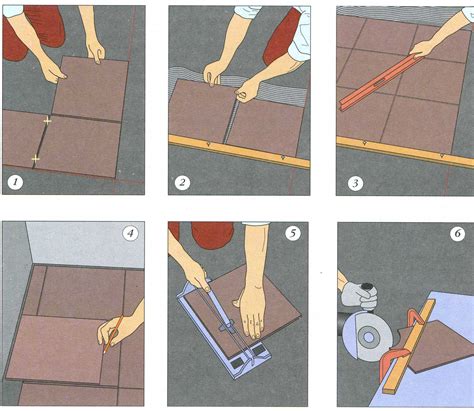 1

2

3

4

5

6