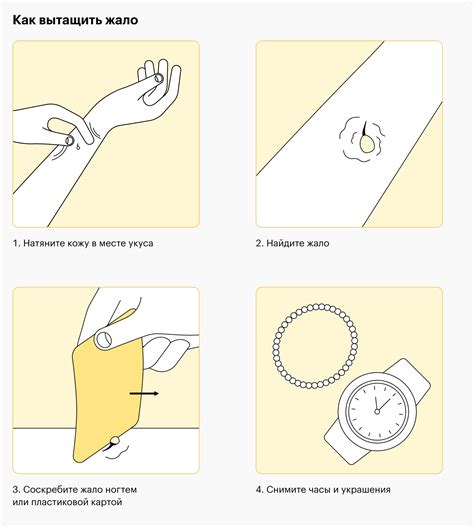 Как вытащить жало

1. Натяните кожу в месте укуса

2. Найдите жало

3. Соскребите жало ногтем или пластиковой картой

4. Снимите часы и украшения