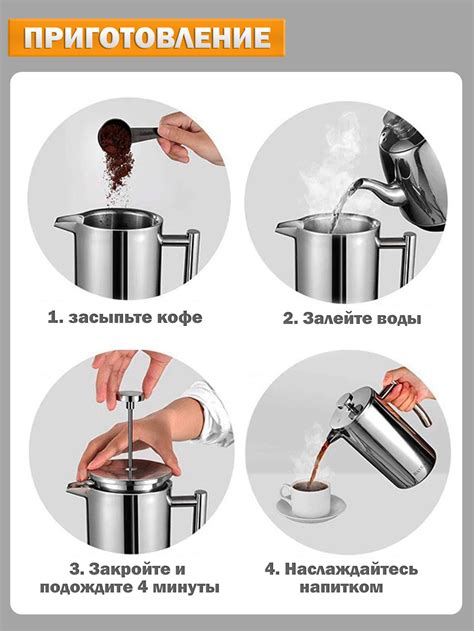 ПРИГОТОВЛЕНИЕ

1. засыпьте кофе

2. Залейте воды

3. Закройте и подождите 4 минуты

4. Наслаждайтесь напитком