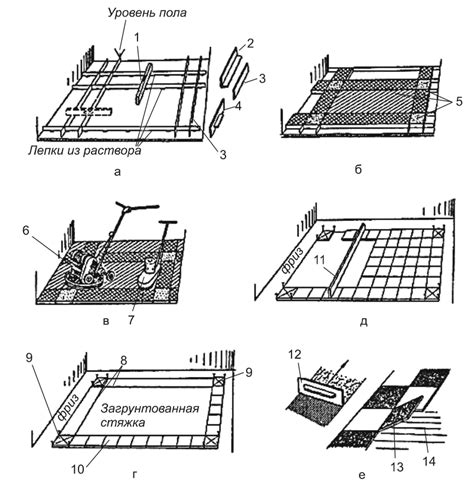 Уровень пола
1
2
3
4
3
Лепки из раствора
а

5
б

6
7
в

фриз
11
д

9
8
9
фриз
Загрунтованная стяжка
10
г

12
13
14
е