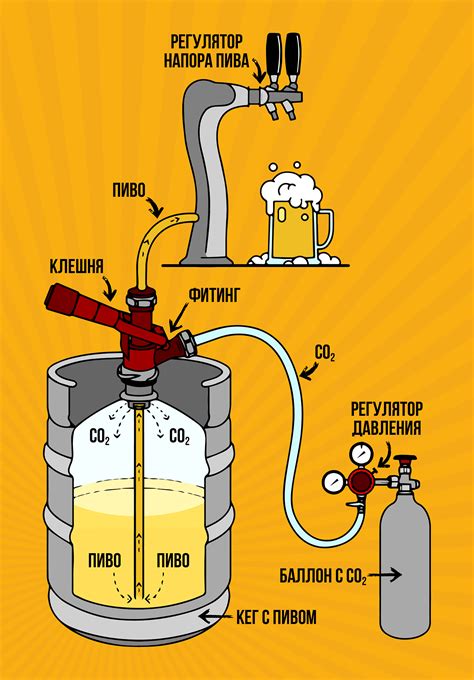 РЕГУЛЯТОР НАПОРА ПИВА

ПИВО

КЛЕШНЯ

ФИТИНГ

$CO_2$

РЕГУЛЯТОР ДАВЛЕНИЯ

$CO_2$

$CO_2$

ПИВО

ПИВО

БАЛЛОН С $CO_2$

КЕГ С ПИВОМ