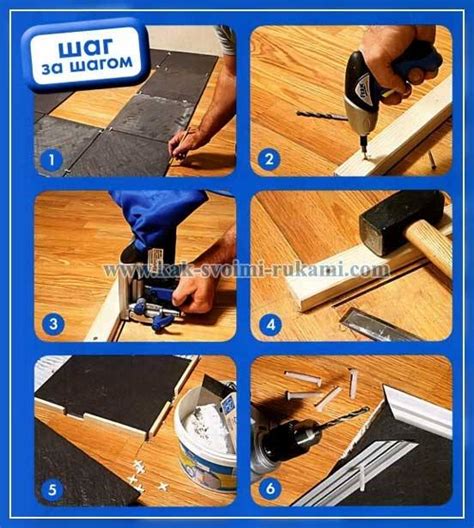 шаг за шагом

1

2

3

www.kak-svoimi-rukami.com

4

5

6