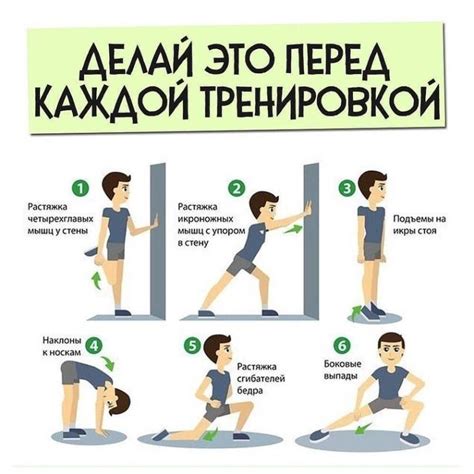 ДЕЛАЙ ЭТО ПЕРЕД КАЖДОЙ ТРЕНИРОВКОЙ

1
Растяжка четырехглавых мышц у стены

2
Растяжка икроножных мышц с упором в стену

3
Подъемы на икры стоя

4
Наклоны к носкам

5
Растяжка сгибателей бедра

6
Боковые выпады