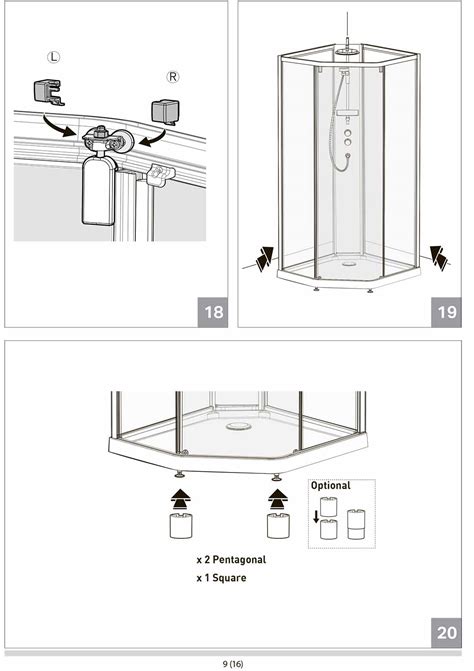 L

R

18

19

Optional

x 2 Pentagonal

x 1 Square

20

9 (16)