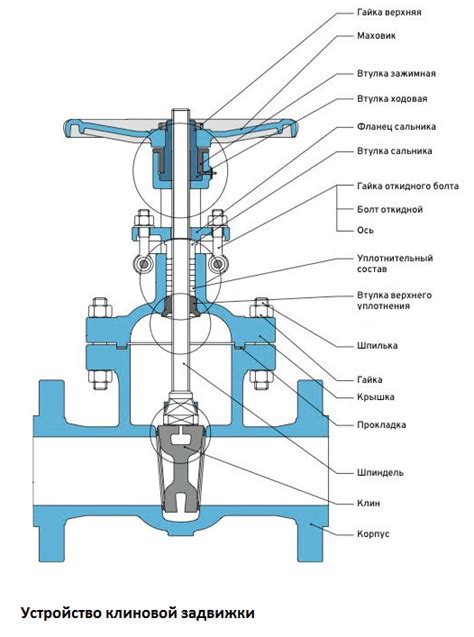 Гайка верхняя
Маховик
Втулка зажимная
Втулка ходовая
Фланец сальника
Втулка сальника
Гайка откидного болта
Болт откидной
Ось
Уплотнительный состав
Втулка верхнего уплотнения
Шпилька
Гайка
Крышка
Прокладка
Шпиндель
Клин
Корпус

Устройство клиновой задвижки