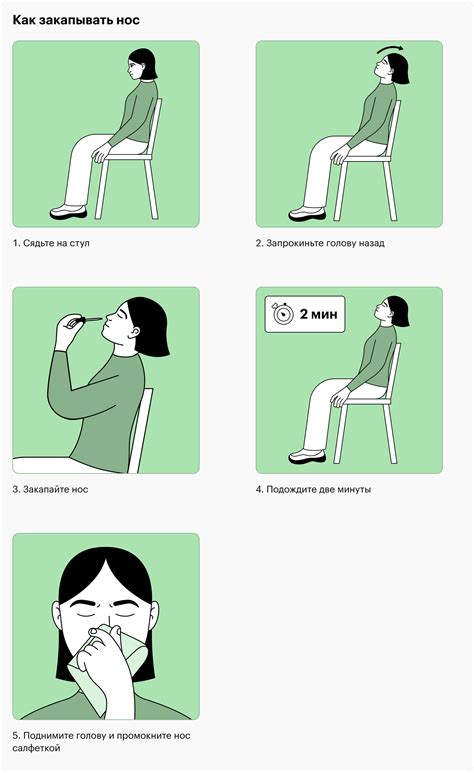 Как закапывать нос

1. Сядьте на стул

2. Запрокиньте голову назад

3. Закапайте нос

2 мин

4. Подождите две минуты

5. Поднимите голову и промокните нос салфеткой