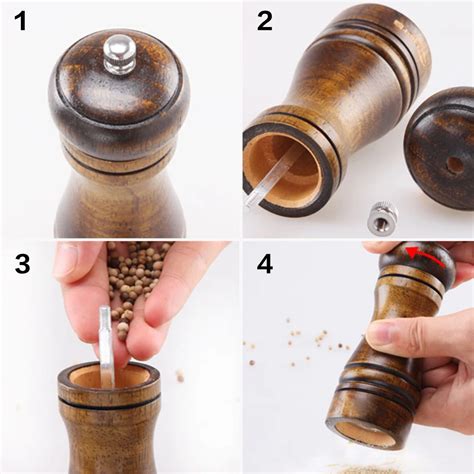 1
2
3
4