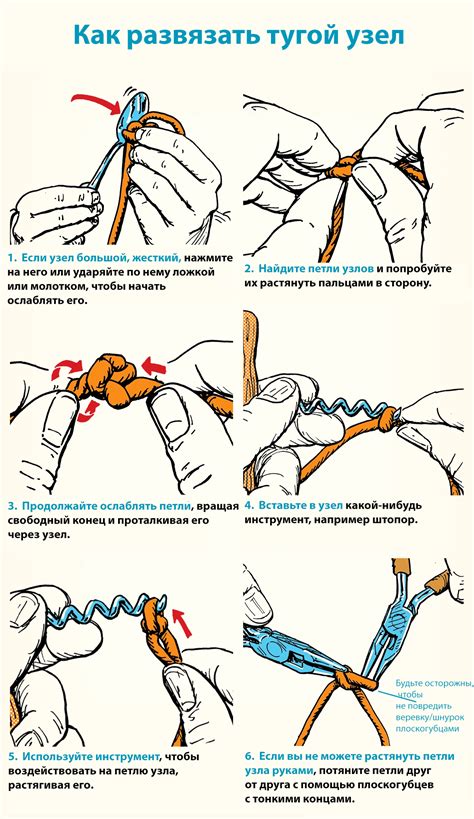 Как развязать тугой узел

1. Если узел большой, жесткий, нажмите на него или ударяйте по нему ложкой или молотком, чтобы начать ослаблять его.

2. Найдите петли узлов и попробуйте их растянуть пальцами в сторону.

3. Продолжайте ослаблять петли, вращая свободный конец и проталкивая его через узел.

4. Вставьте в узел какой-нибудь инструмент, например штопор.

5. Используйте инструмент, чтобы воздействовать на петлю узла, растягивая его.

Будьте осторожны, чтобы не повредить веревку/шнурок плоскогубцами

6. Если вы не можете растянуть петли узла руками, потяните петли друг от друга с помощью плоскогубцев с тонкими концами.