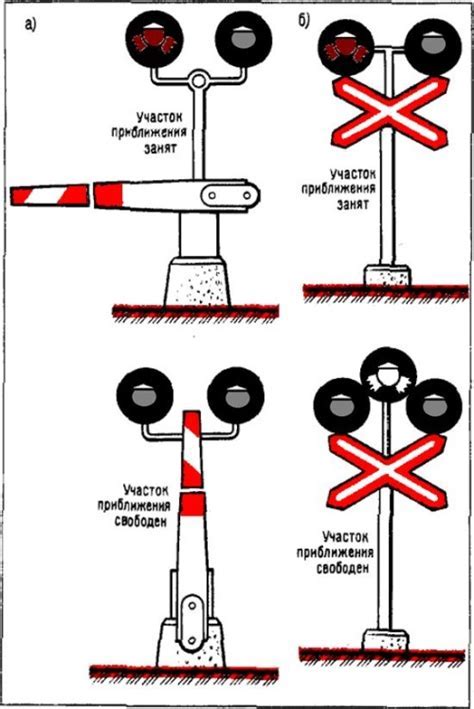 а)

Участок приближения занят

б)

Участок приближения занят

Участок приближения свободен

Участок приближения свободен