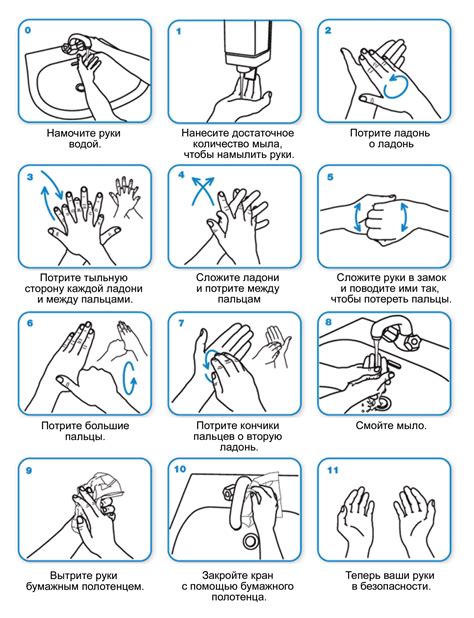 0

Намочите руки водой.

1

Нанесите достаточное количество мыла, чтобы намылить руки.

2

Потрите ладонь о ладонь

3

Потрите тыльную сторону каждой ладони и между пальцами.

4

Сложите ладони и потрите между пальцам

5

Сложите руки в замок и поводите ими так, чтобы потереть пальцы.

6

Потрите большие пальцы.

7

Потрите кончики пальцев о вторую ладонь.

8

Смойте мыло.

9

Вытрите руки бумажным полотенцем.

10

Закройте кран с помощью бумажного полотенца.

11

Теперь ваши руки в безопасности.